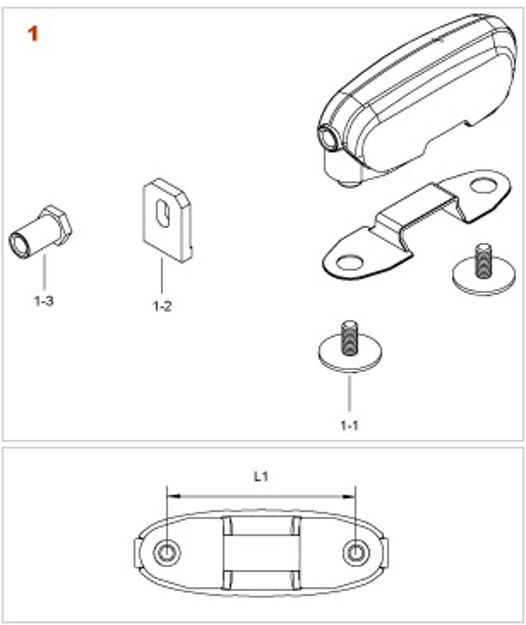 1

1-3

1-2

1-1

L1