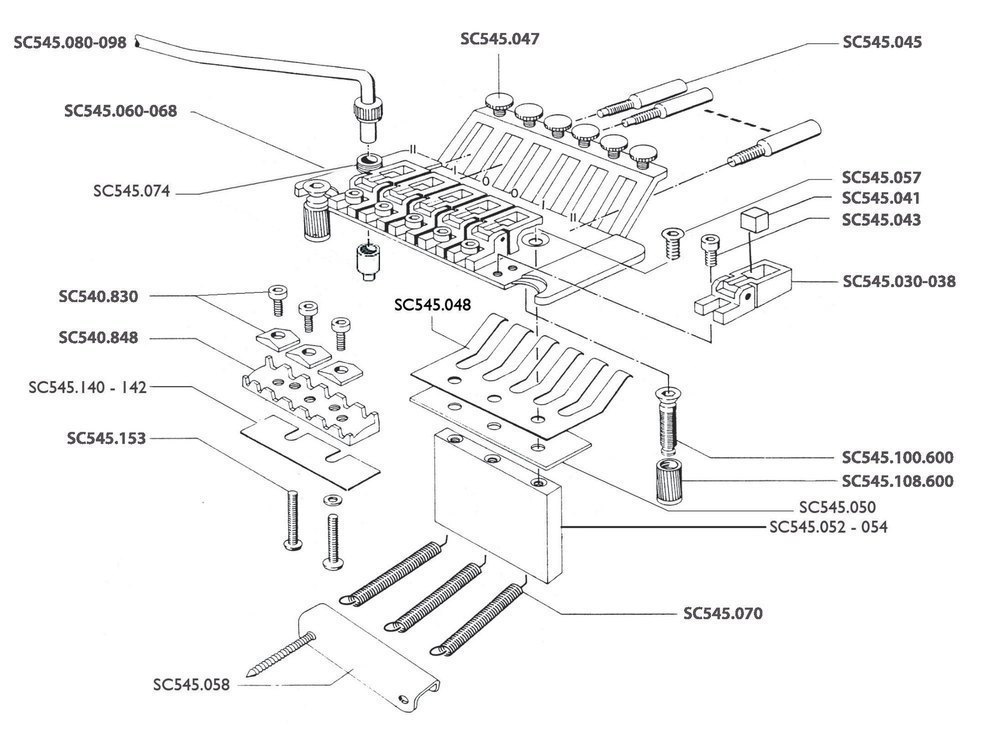 SC545.080-098

SC545.047

SC545.045

SC545.060-068

SC545.074

SC545.057

SC545.041

SC545.043

SC545.030-038

SC540.830

SC545.048

SC540.848

SC545.140 - 142

SC545.153

SC545.100.600

SC545.108.600

SC545.050

SC545.052 - 054

SC545.070

SC545.058