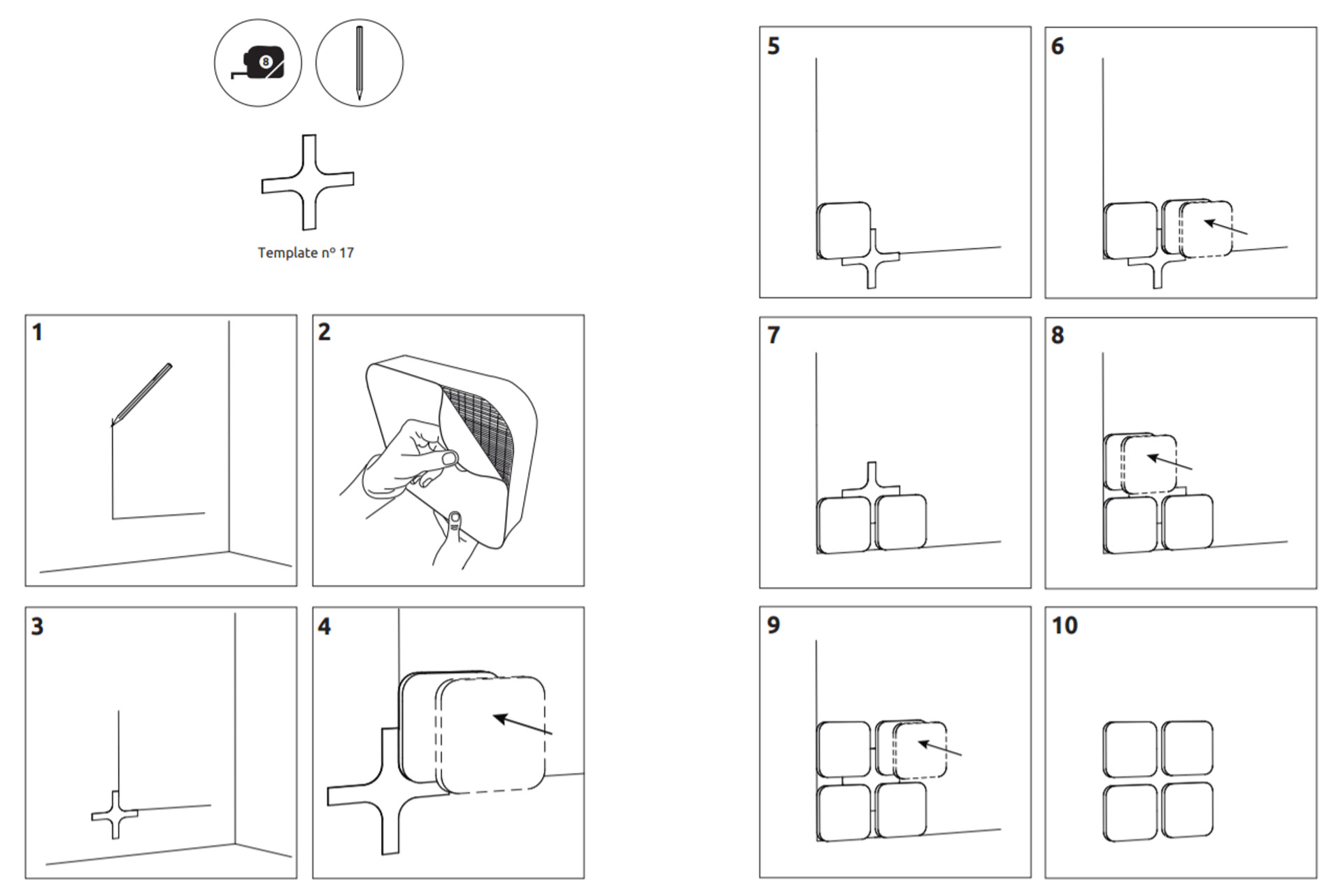 8

Template nº 17

1

2

3

4

5

6

7

8

9

10